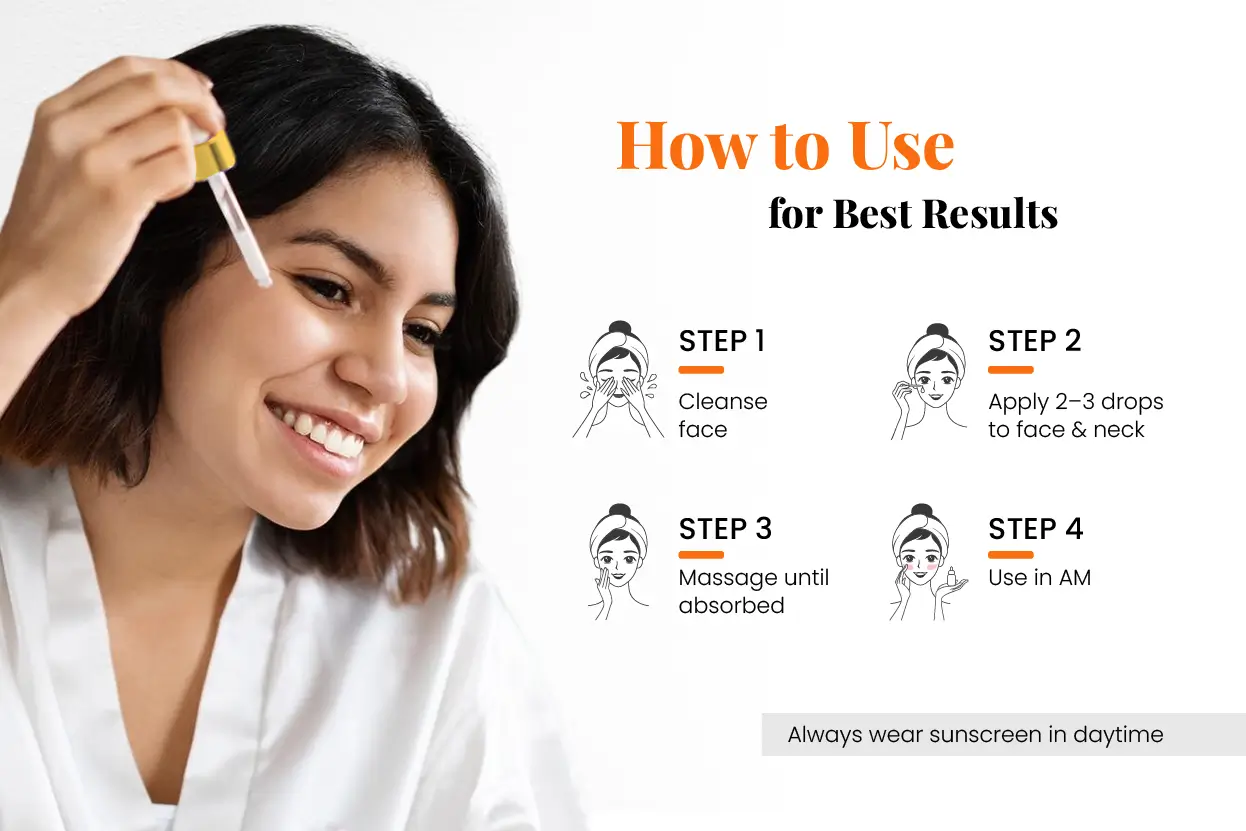 How to Use
for Best Results

STEP 1
Cleanse face

STEP 2
Apply 2–3 drops to face & neck

STEP 3
Massage until absorbed

STEP 4
Use in AM

Always wear sunscreen in daytime